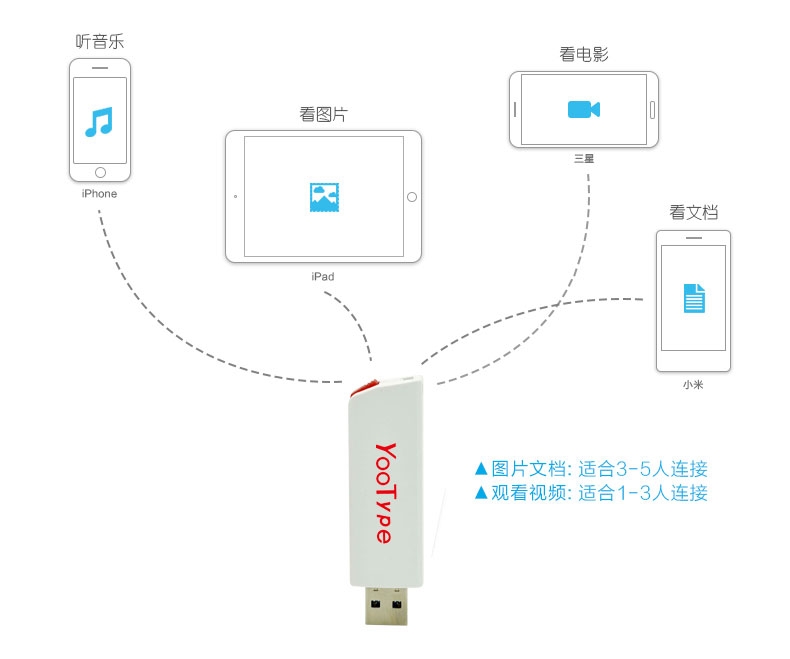 听音乐

iPhone

看图片

iPad

看电影

三星

看文档

小米

YooType

▲图片文档: 适合3-5人连接
▲观看视频: 适合1-3人连接